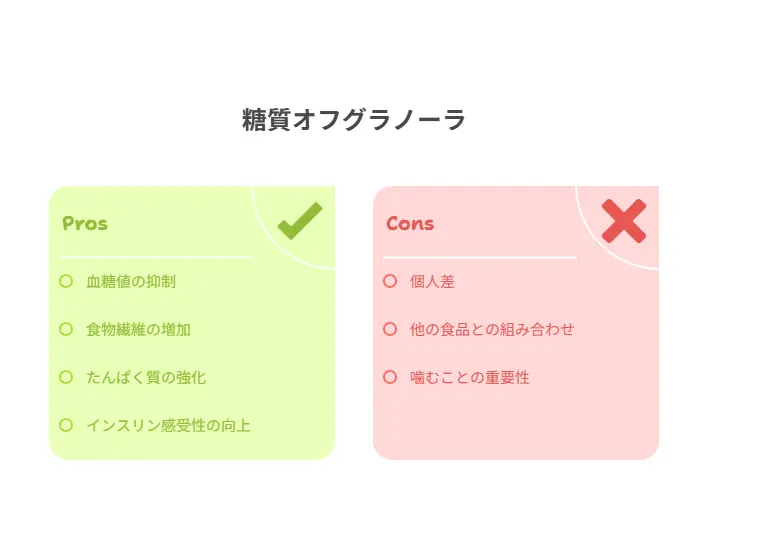 糖質オフグラノーラ

Pros

血糖値の抑制

食物繊維の増加

たんぱく質の強化

インスリン感受性の向上

Cons

個人差

他の食品との組み合わせ

噛むことの重要性